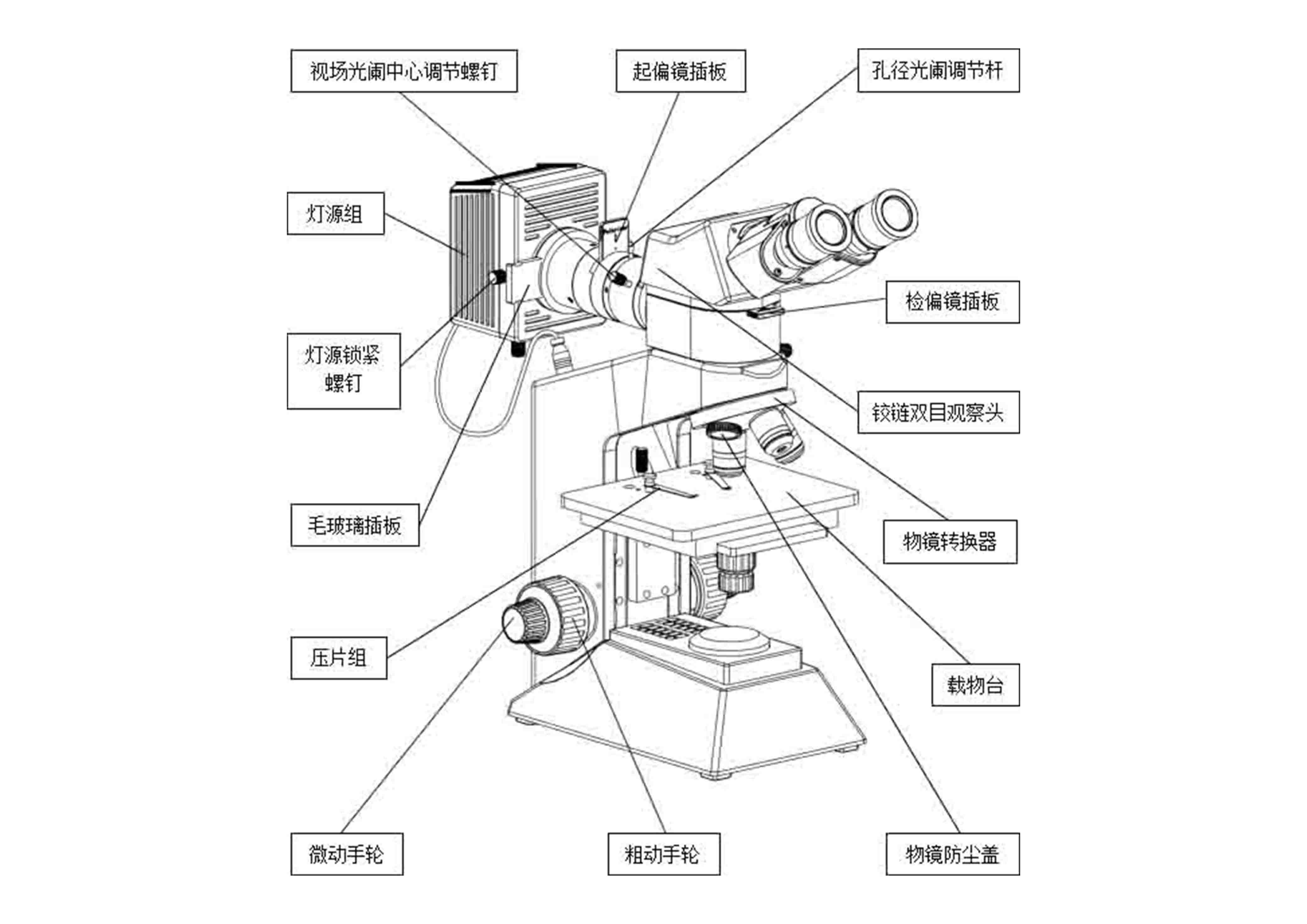 视场光阑中心调节螺钉

起偏镜插板

孔径光阑调节杆

灯源组

检偏镜插板

灯源锁紧螺钉

铰链双目观察头

毛玻璃插板

物镜转换器

压片组

载物台

微动手轮

粗动手轮

物镜防尘盖