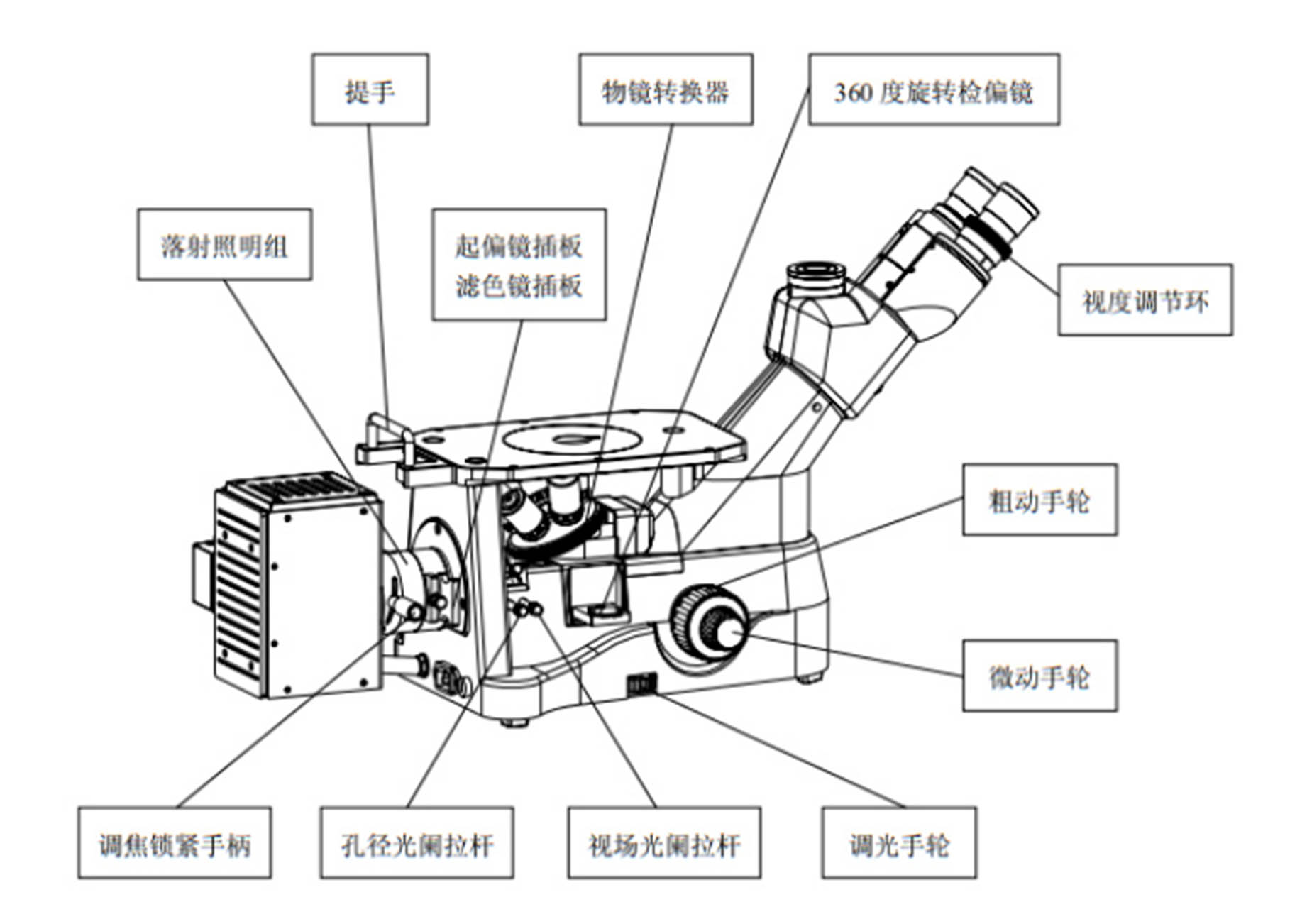 提手

物镜转换器

360 度旋转检偏镜

落射照明组

起偏镜插板
滤色镜插板

视度调节环

粗动手轮

微动手轮

调焦锁紧手柄

孔径光阑拉杆

视场光阑拉杆

调光手轮