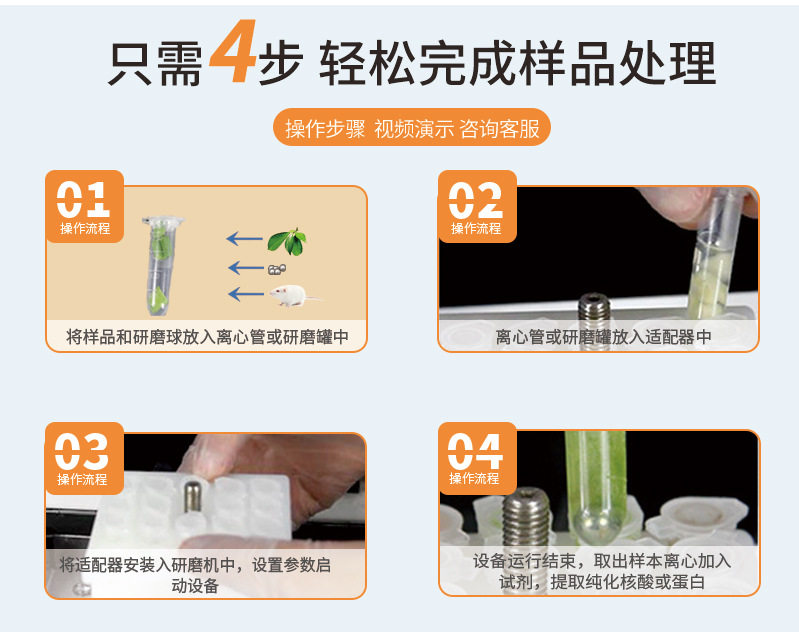 只需4步 轻松完成样品处理

操作步骤 视频演示 咨询客服

01
操作流程
将样品和研磨球放入离心管或研磨罐中

02
操作流程
离心管或研磨罐放入适配器中

03
操作流程
将适配器安装入研磨机中，设置参数启动设备

04
操作流程
设备运行结束，取出样本离心加入试剂，提取纯化核酸或蛋白